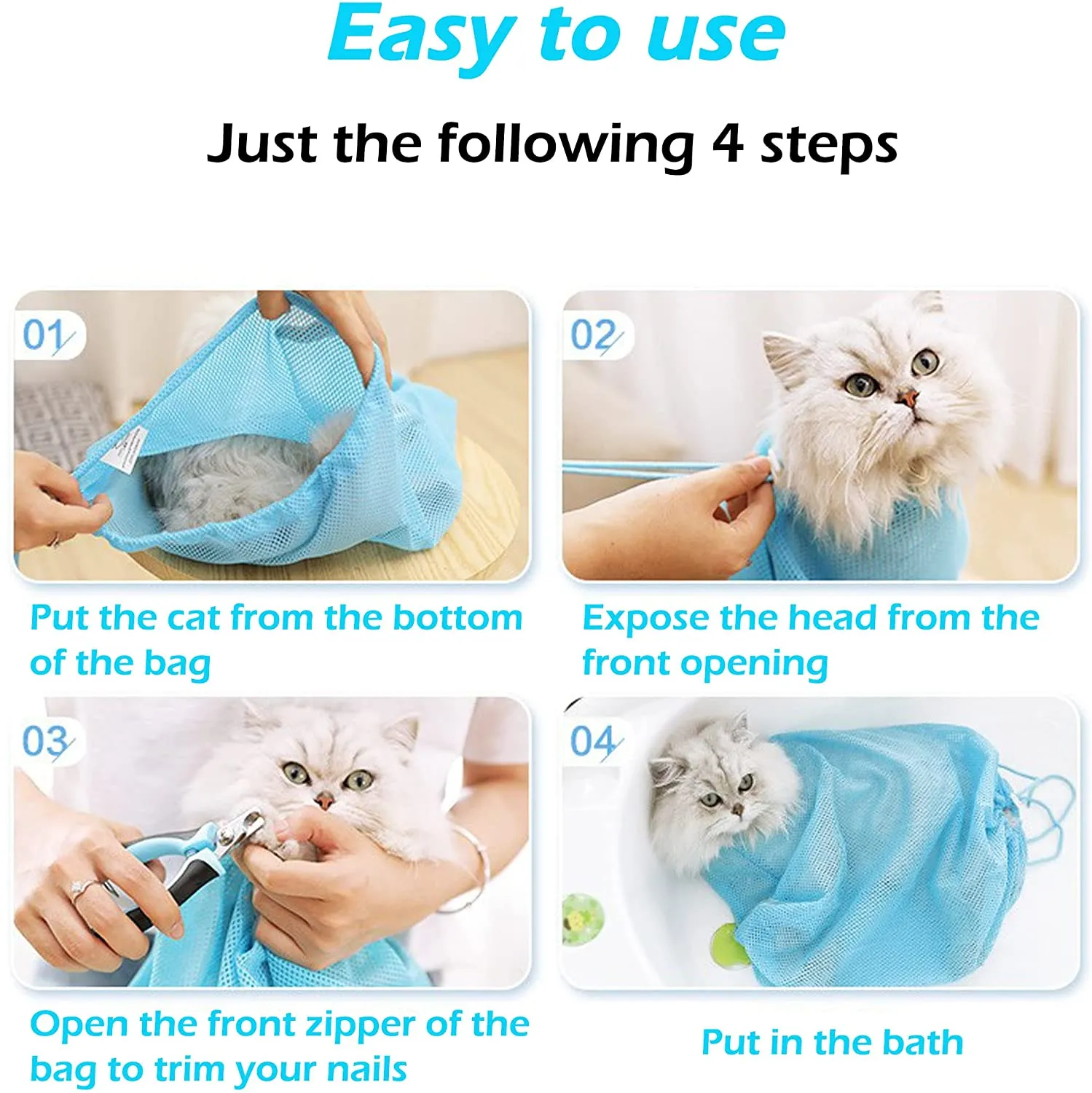 Easy to use

Just the following 4 steps

01

Put the cat from the bottom of the bag

02

Expose the head from the front opening

03

Open the front zipper of the bag to trim your nails

04

Put in the bath