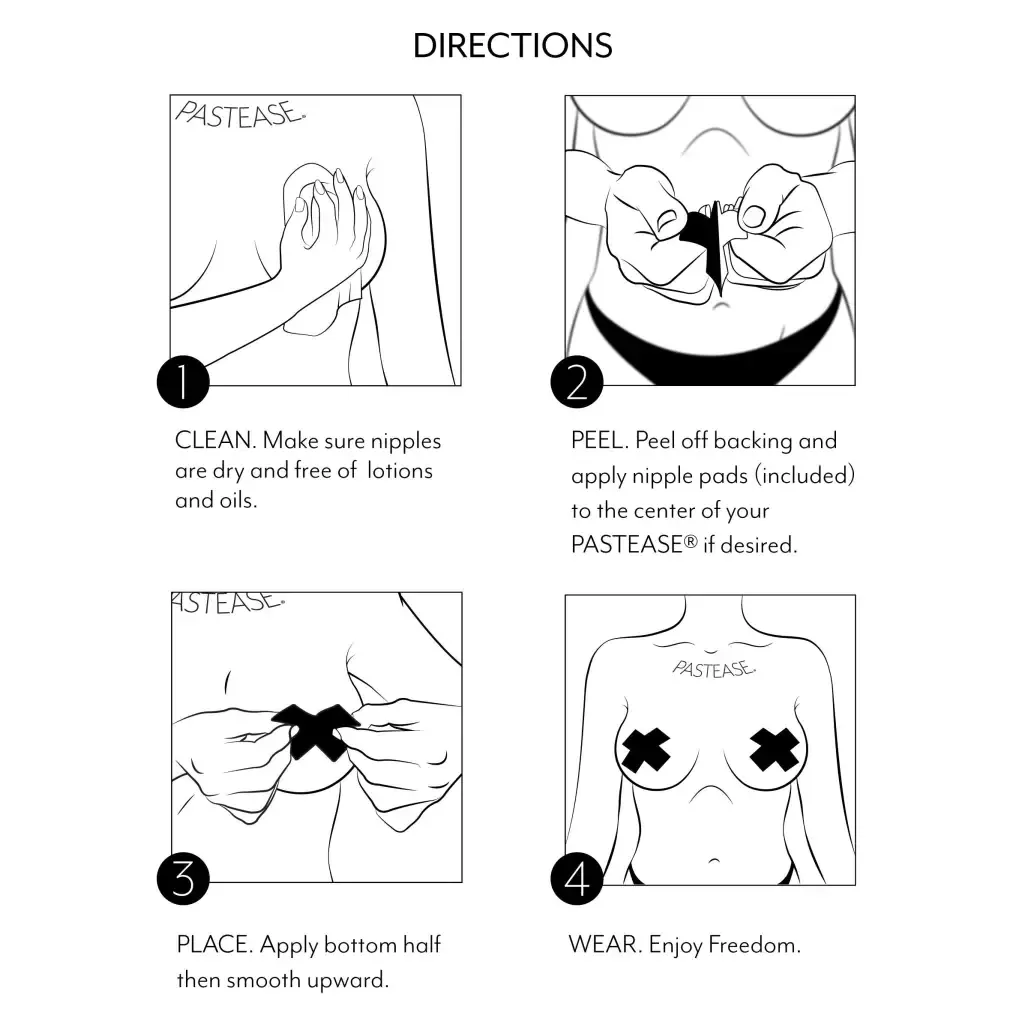 DIRECTIONS

PASTEASE.

1

CLEAN. Make sure nipples are dry and free of lotions and oils.

2

PEEL. Peel off backing and apply nipple pads (included) to the center of your PASTEASE® if desired.

ASTEASE.

3

PLACE. Apply bottom half then smooth upward.

PASTEASE.

4

WEAR. Enjoy Freedom.